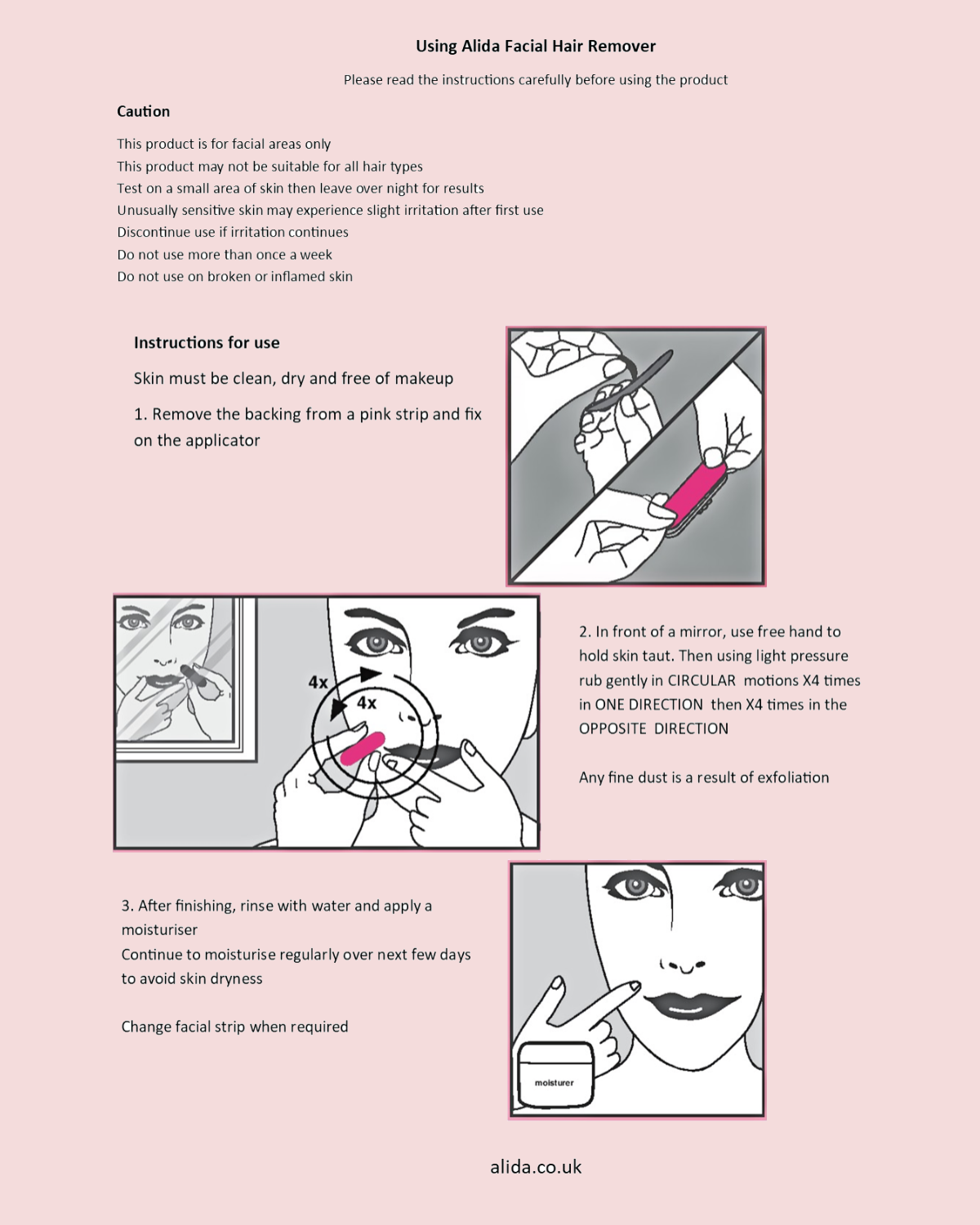 Using Alida Facial Hair Remover

Please read the instructions carefully before using the product

Caution

This product is for facial areas only
This product may not be suitable for all hair types
Test on a small area of skin then leave over night for results
Unusually sensitive skin may experience slight irritation after first use
Discontinue use if irritation continues
Do not use more than once a week
Do not use on broken or inflamed skin

Instructions for use

Skin must be clean, dry and free of makeup

1. Remove the backing from a pink strip and fix on the applicator

4x

4x

2. In front of a mirror, use free hand to hold skin taut. Then using light pressure rub gently in CIRCULAR motions X4 times in ONE DIRECTION then X4 times in the OPPOSITE DIRECTION

Any fine dust is a result of exfoliation

3. After finishing, rinse with water and apply a moisturiser
Continue to moisturise regularly over next few days to avoid skin dryness

Change facial strip when required

moisturer

alida.co.uk