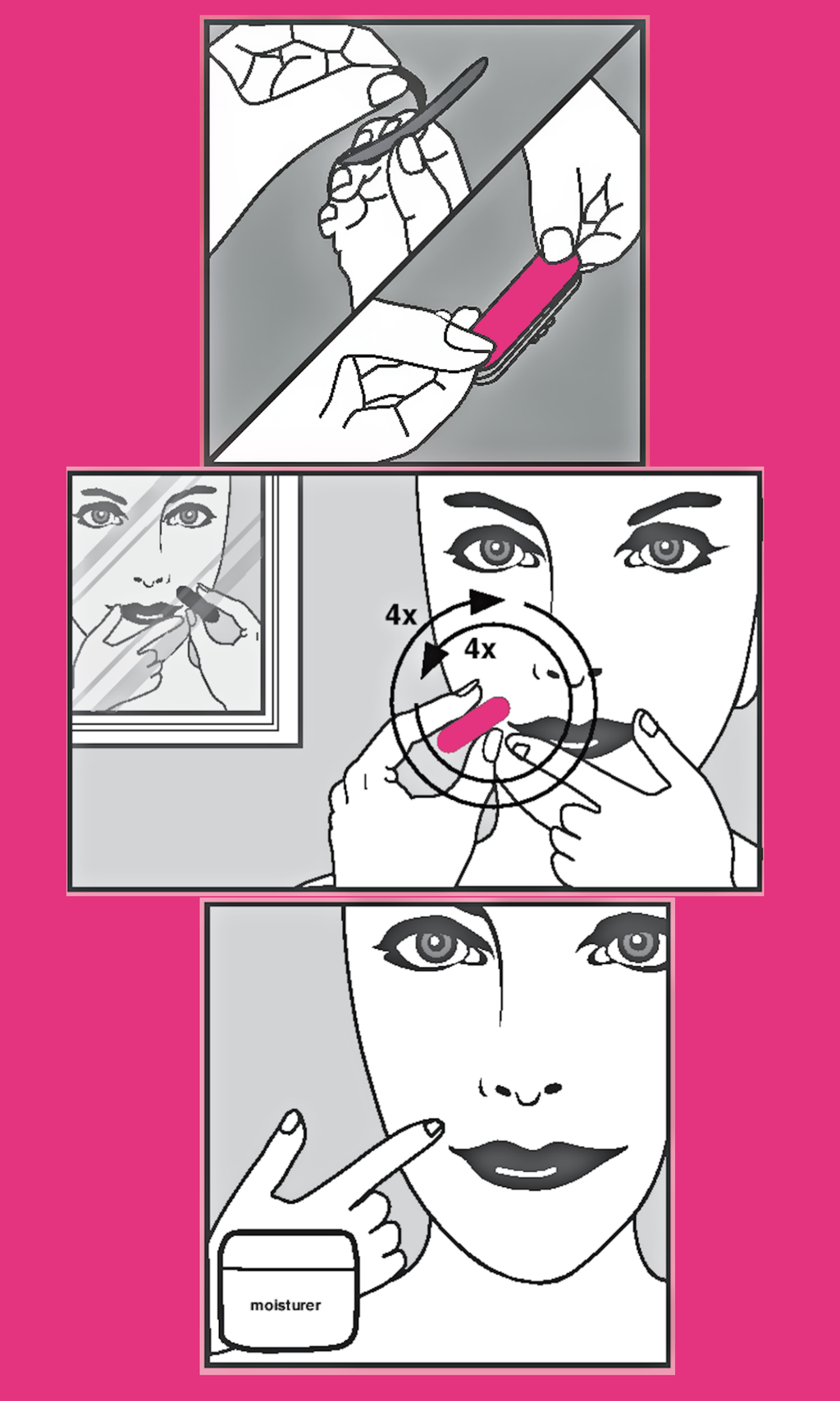 4x

4x

moisturer