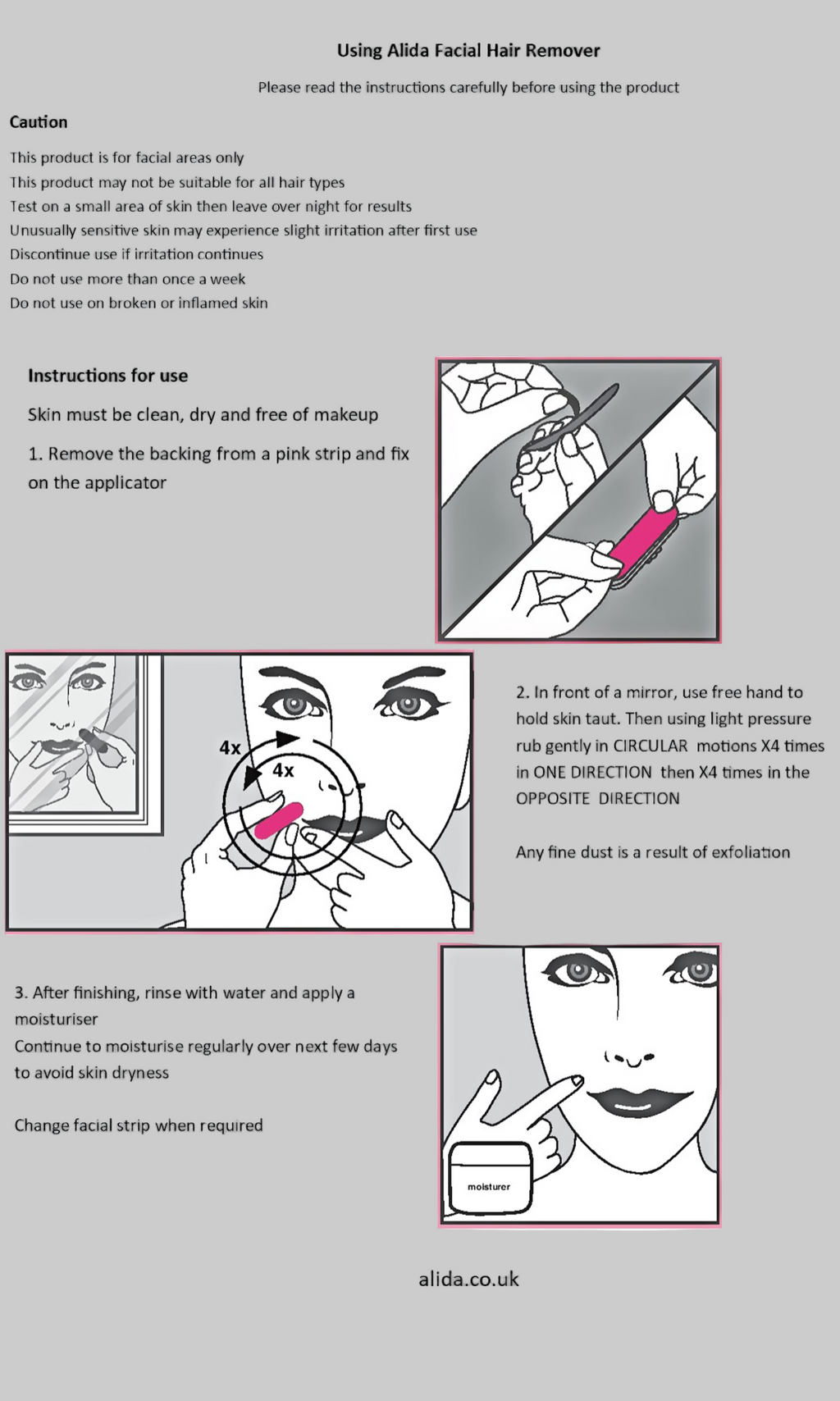 Using Alida Facial Hair Remover

Please read the instructions carefully before using the product

Caution

This product is for facial areas only
This product may not be suitable for all hair types
Test on a small area of skin then leave over night for results
Unusually sensitive skin may experience slight irritation after first use
Discontinue use if irritation continues
Do not use more than once a week
Do not use on broken or inflamed skin

Instructions for use

Skin must be clean, dry and free of makeup

1. Remove the backing from a pink strip and fix on the applicator

4x

4x

2. In front of a mirror, use free hand to hold skin taut. Then using light pressure rub gently in CIRCULAR motions X4 times in ONE DIRECTION then X4 times in the OPPOSITE DIRECTION

Any fine dust is a result of exfoliation

3. After finishing, rinse with water and apply a moisturiser
Continue to moisturise regularly over next few days to avoid skin dryness

Change facial strip when required

moisturer

alida.co.uk