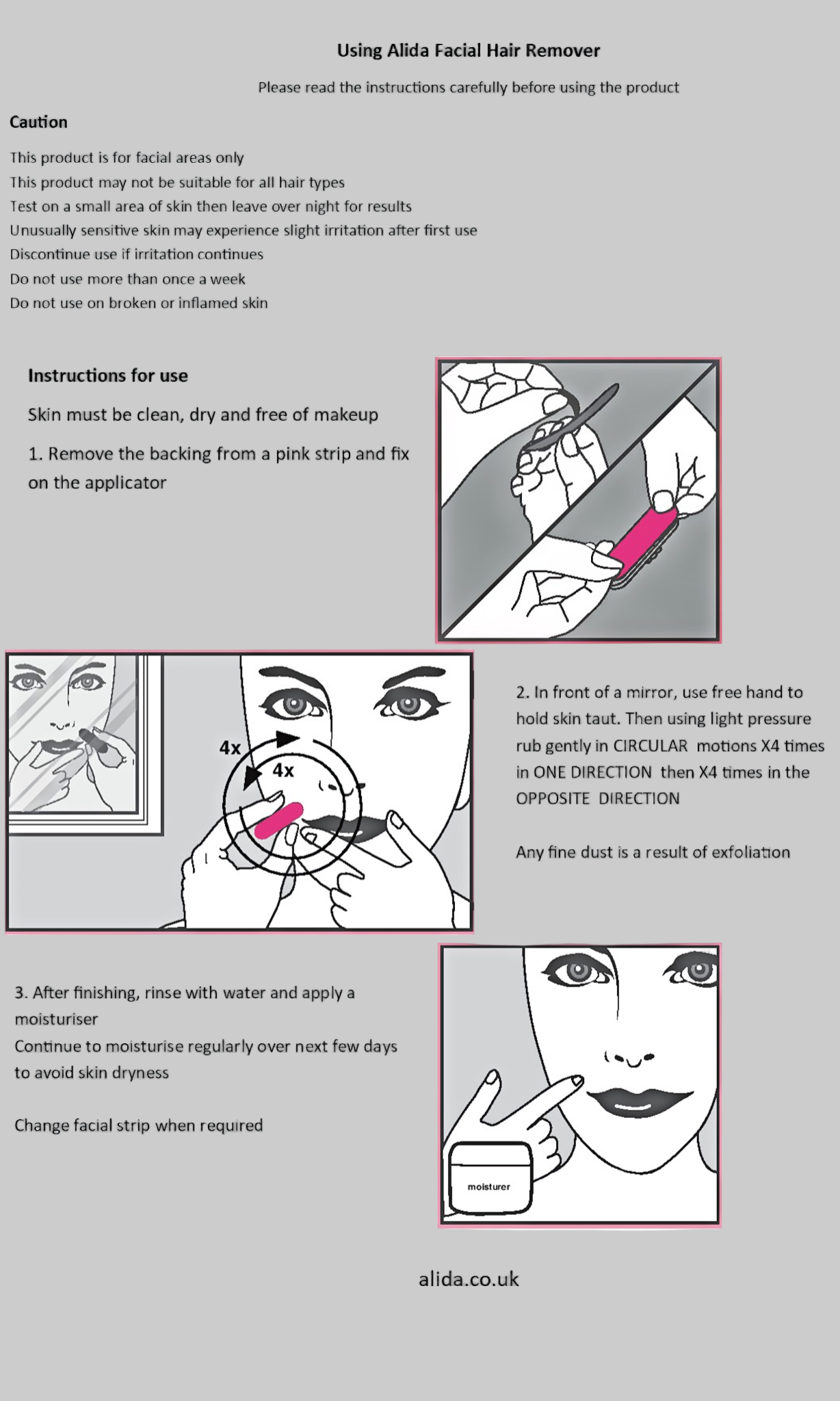 Using Alida Facial Hair Remover

Please read the instructions carefully before using the product

Caution

This product is for facial areas only
This product may not be suitable for all hair types
Test on a small area of skin then leave over night for results
Unusually sensitive skin may experience slight irritation after first use
Discontinue use if irritation continues
Do not use more than once a week
Do not use on broken or inflamed skin

Instructions for use

Skin must be clean, dry and free of makeup

1. Remove the backing from a pink strip and fix on the applicator

4x
4x

2. In front of a mirror, use free hand to hold skin taut. Then using light pressure rub gently in CIRCULAR motions X4 times in ONE DIRECTION then X4 times in the OPPOSITE DIRECTION

Any fine dust is a result of exfoliation

3. After finishing, rinse with water and apply a moisturiser
Continue to moisturise regularly over next few days to avoid skin dryness

Change facial strip when required

moisturer

alida.co.uk